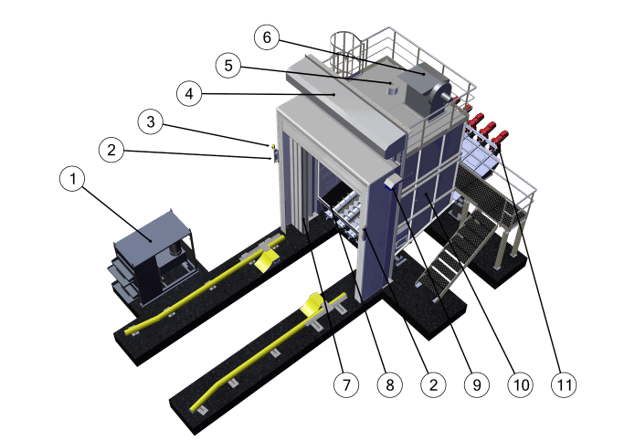 6
5
4
3
2
1
7
8
2
9
10
11